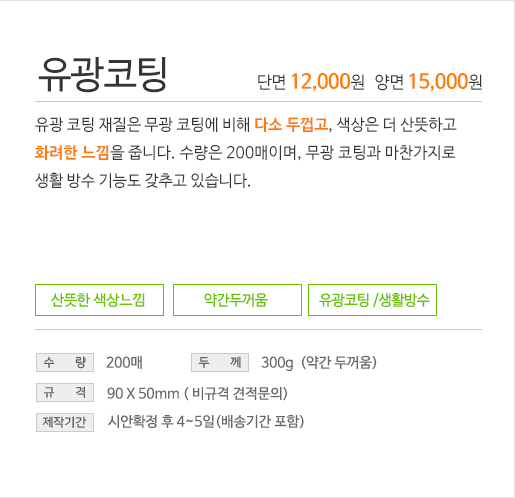 유광코팅

단면 12,000원 양면 15,000원

유광 코팅 재질은 무광 코팅에 비해 다소 두껍고, 색상은 더 산뜻하고 화려한 느낌을 줍니다. 수량은 200매이며, 무광 코팅과 마찬가지로 생활 방수 기능도 갖추고 있습니다.

산뜻한 색상느낌

약간두꺼움

유광코팅 /생활방수

수 량 200매

두 께 300g (약간 두꺼움)

규 격 90 X 50mm ( 비규격 견적문의)

제작기간 시안확정 후 4~5일(배송기간 포함)